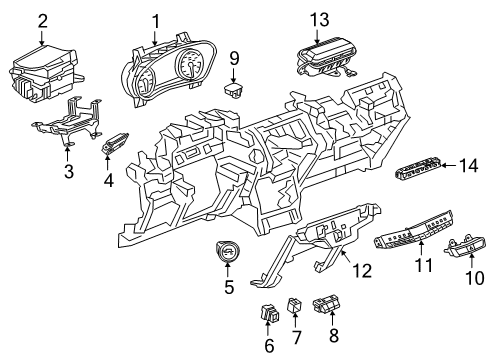 2
1
13
9
3
4
14
5
12
11
10
6
7
8