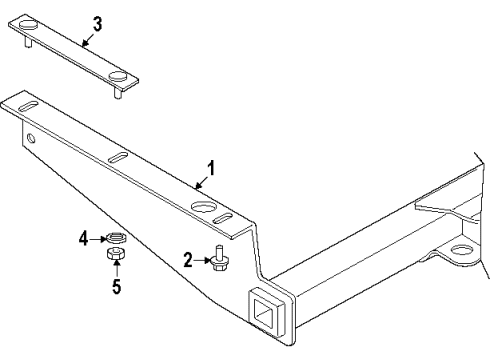 3
1
4
2
5