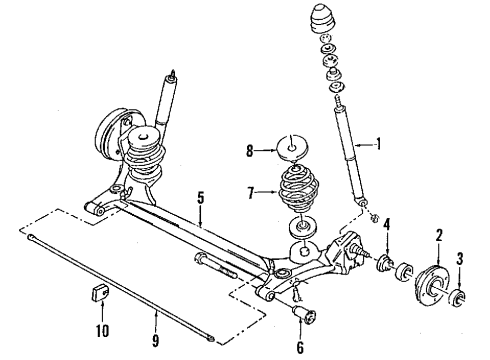 1
8
7
5
4
2
3
10
9
6