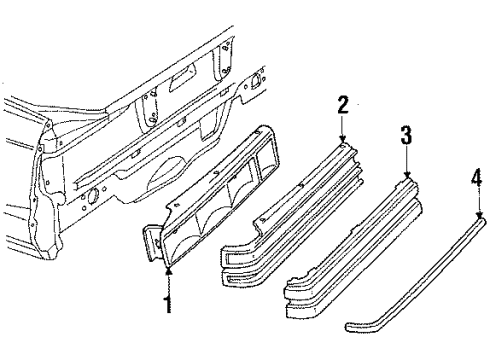 2
3
4
1