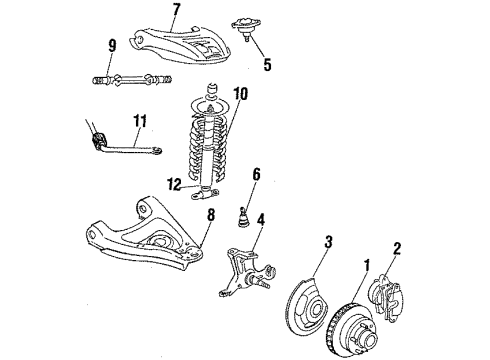 7
5
9
10
11
12
6
8
4
3
2
1