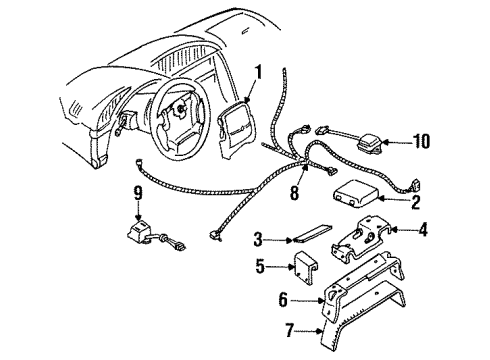 1
10
8
2
9
3
4
5
6
7