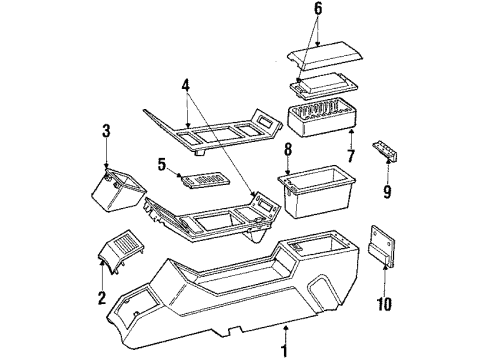 6
4
3
5
8
7
9
2
10
1