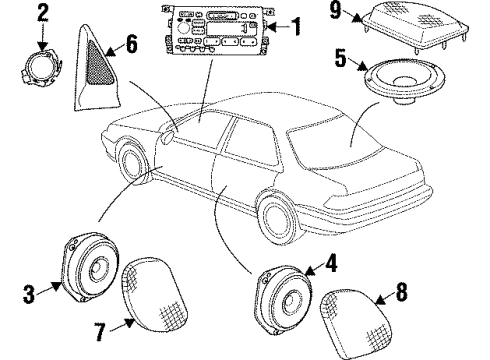 2
6
1
9
5
3
7
4
8