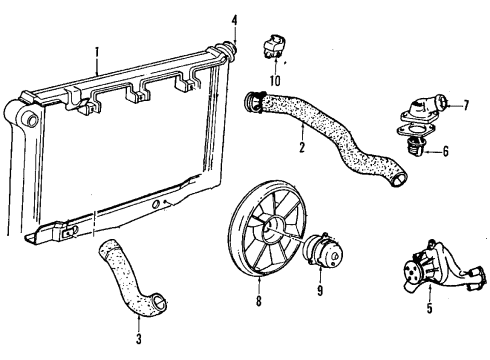 1
4
10
2
7
6
8
9
5
3