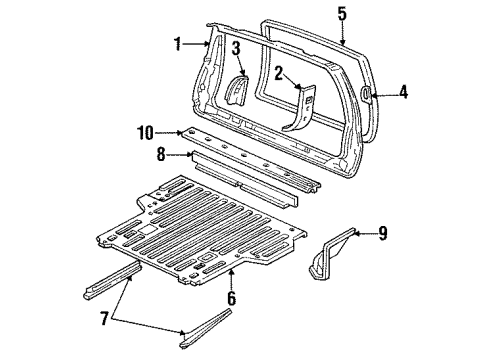 5
1
3
2
4
10
8
9
6
7