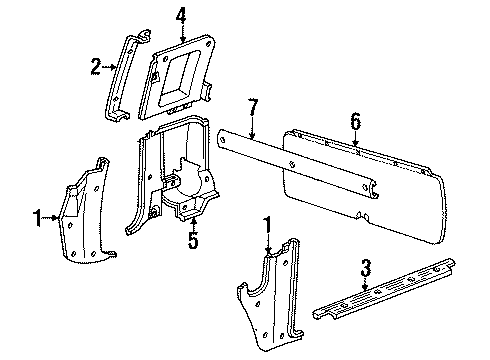 4
2
7
6
1
5
1
3