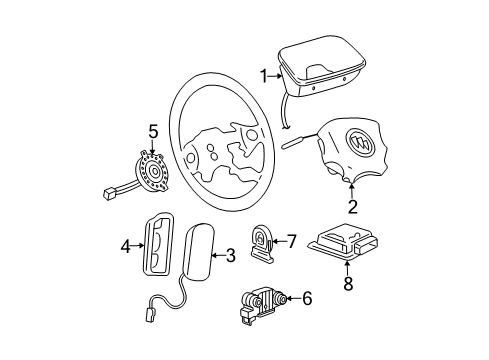 1
5
2
4
3
7
8
6