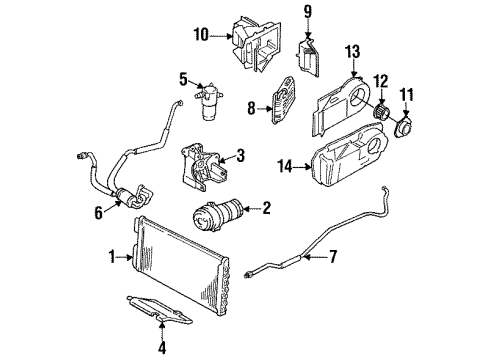 10
9
13
5
12
11
8
3
14
6
2
1
7
4