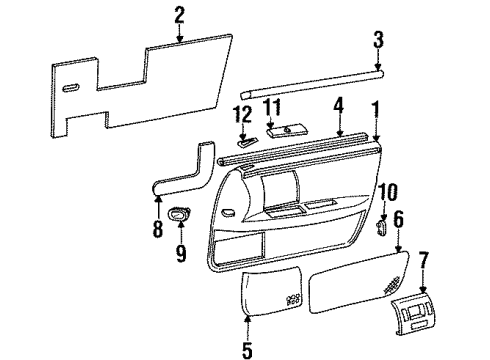 2
3
12
11
4
1
10
6
8
9
7
5