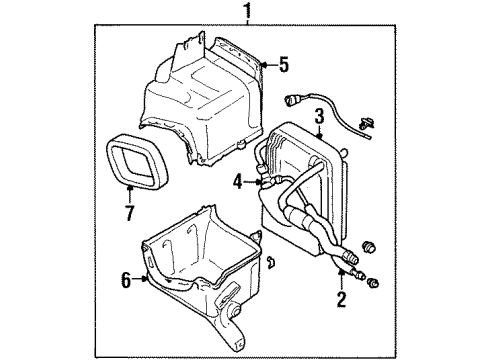 1
5
3
4
7
6
2