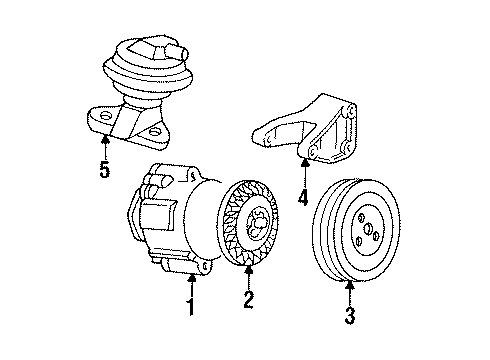 5
4
1
2
3