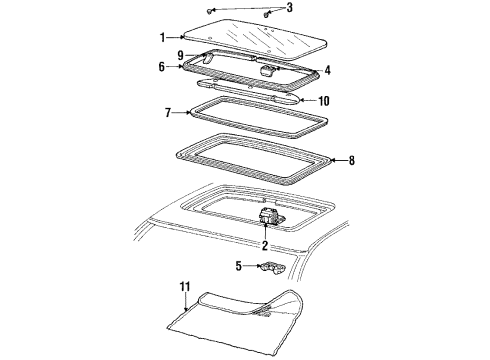 3
1
9
6
4
10
7
8
2
5
11