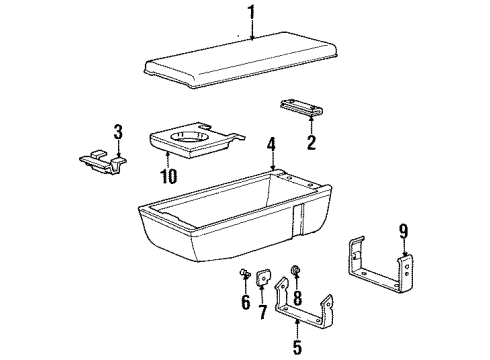 1
2
3
10
4
9
6
7
8
5