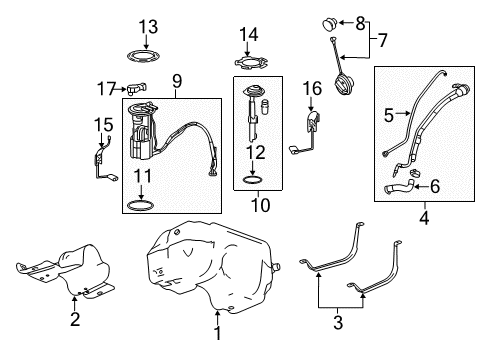 13
14
8
7
17
9
16
15
5
12
11
6
10
4
2
1
3