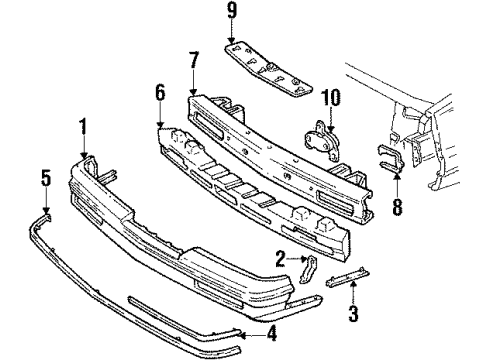 9
7
6
10
1
5
8
2
3
4