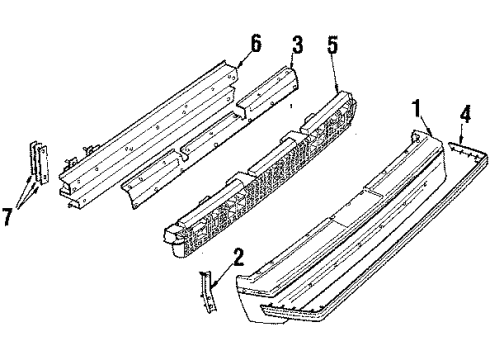 6
3
5
1
4
7
2