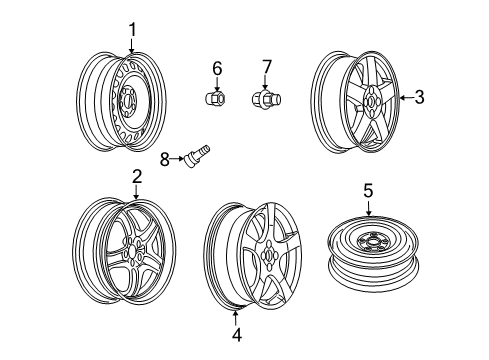 1
6
7
3
8
2
5
4