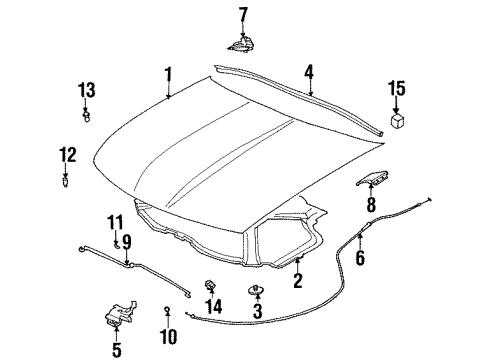 7
1
4
13
15
12
8
11
9
6
2
14
3
5
10