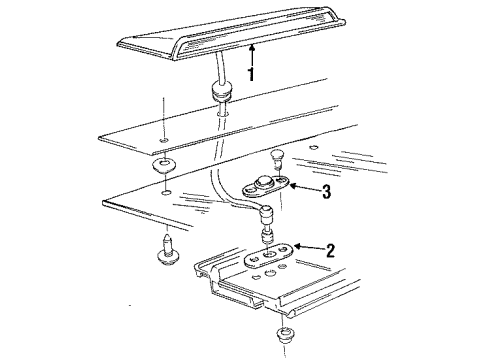 1
3
2