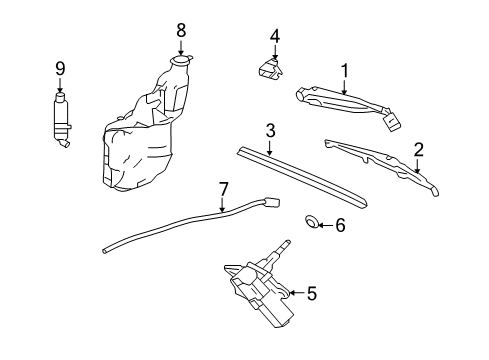 8
4
9
1
3
2
7
6
5