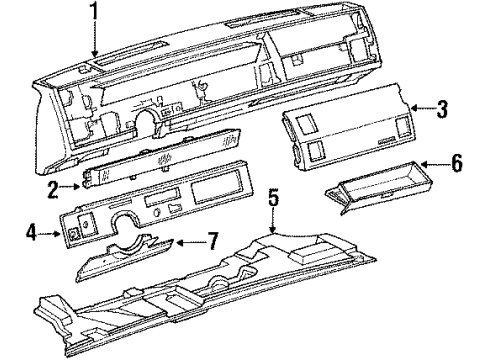 1
3
6
2
5
4
7