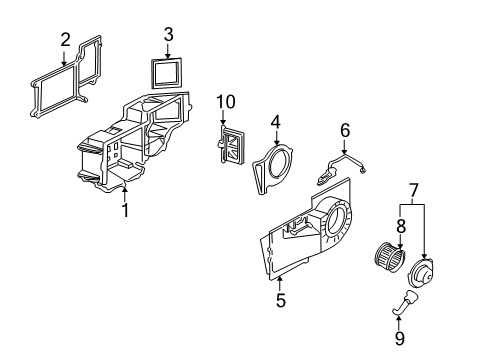 2
3
10
4
6
1
7
8
5
9