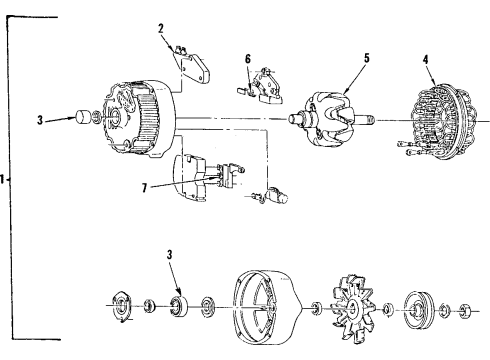 2
6
5
4
3
1
7
3