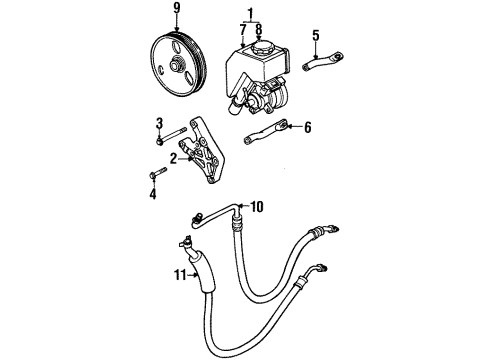 9
1
7
8
5
3
6
2
4
10
11