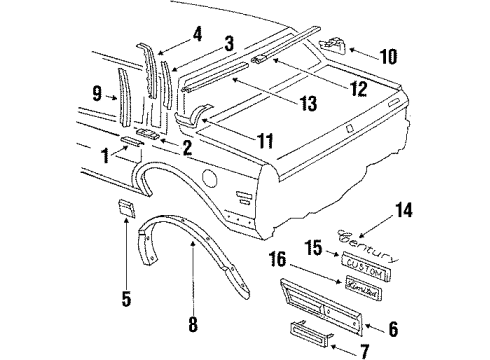 4
3
10
9
12
13
11
2
1
14
Century
15
CUSTOM
16
Limited
5
8
6
7