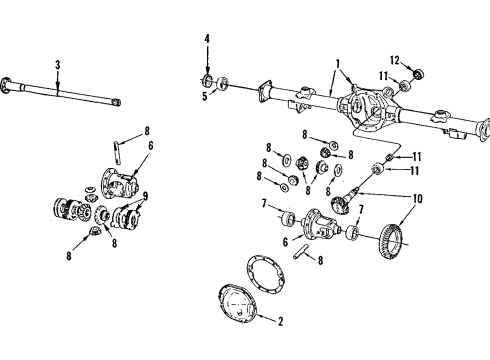 3
4
5
1
12
11
8
6
9
8
8
8
8
8
8
8
8
8
11
11
10
7
7
6
8
2