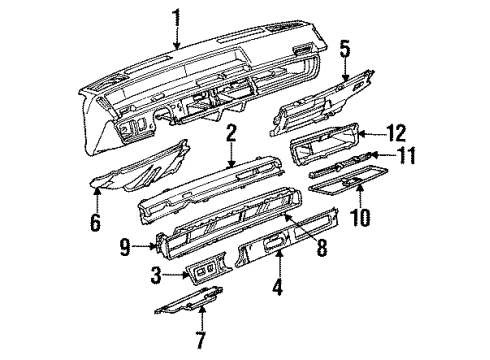 1
5
2
12
11
6
10
9
8
3
4
7