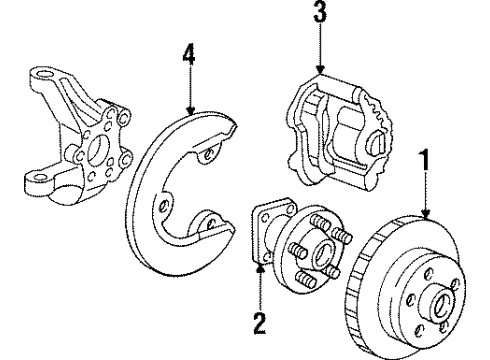 3
4
1
2