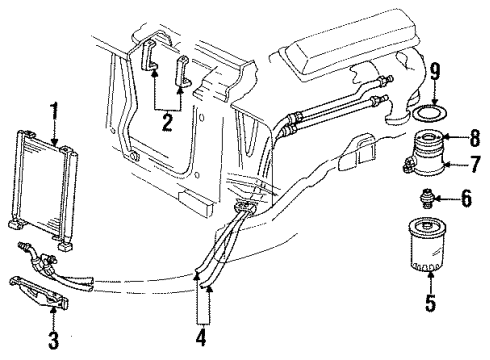 1
2
9
8
7
6
5
3
4