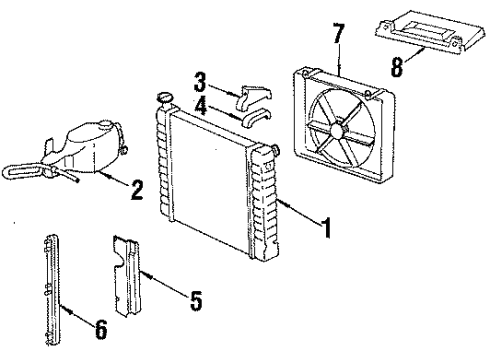 7
8
3
4
2
1
5
6