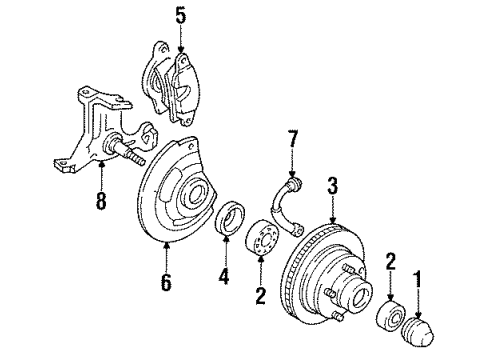 5
8
7
3
6
4
2
2
1