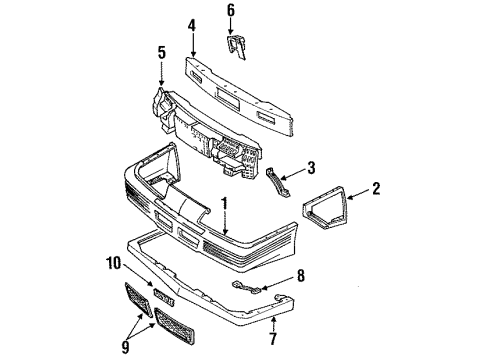 6
4
5
3
2
1
10
8
9
7