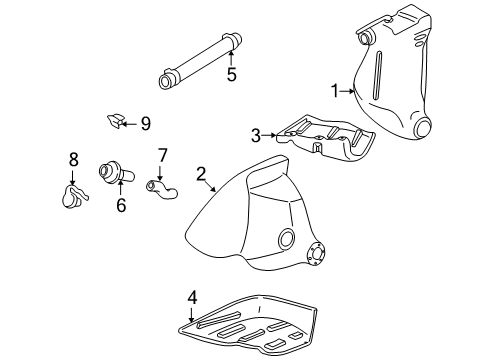 5
1
9
3
8
7
2
6
4