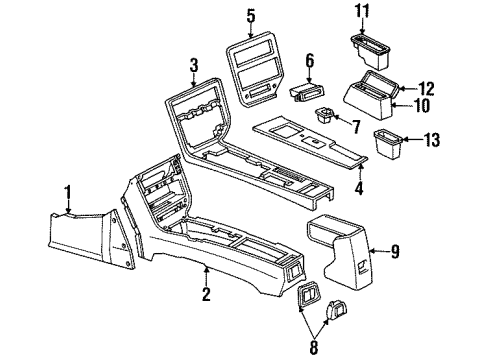 11
5
6
3
12
10
7
13
4
1
9
2
8