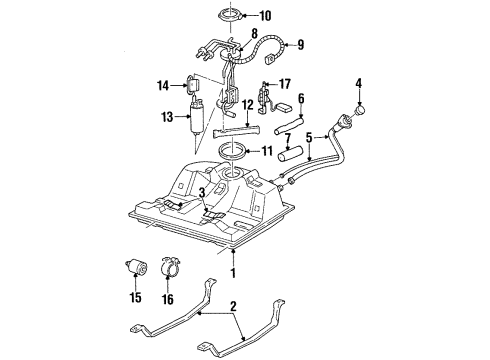 10
8
9
14
17
4
6
12
13
7
5
11
3
1
15
16
2