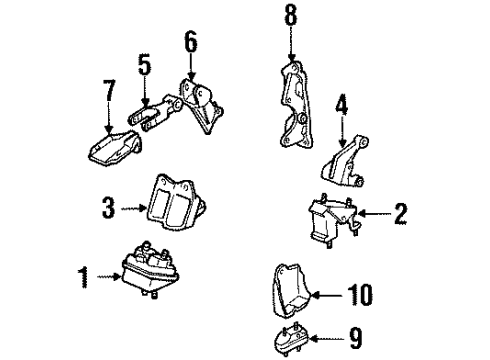 8
6
5
7
4
3
2
1
10
9