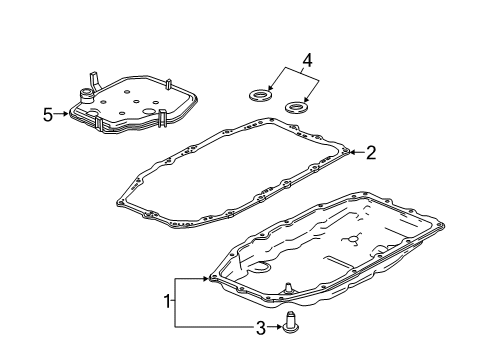 4
5
2
1
3