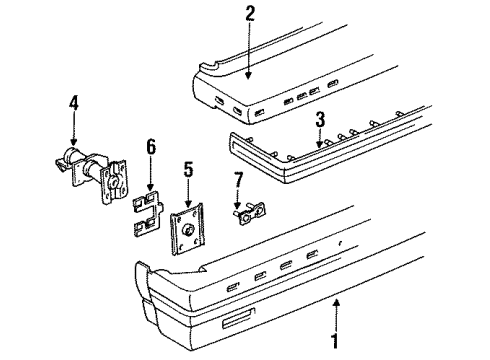 2
4
3
6
5
7
1