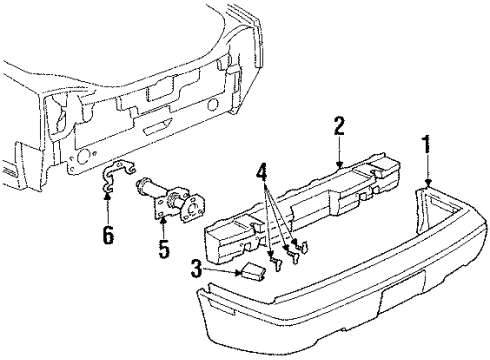 2
1
4
6
5
3