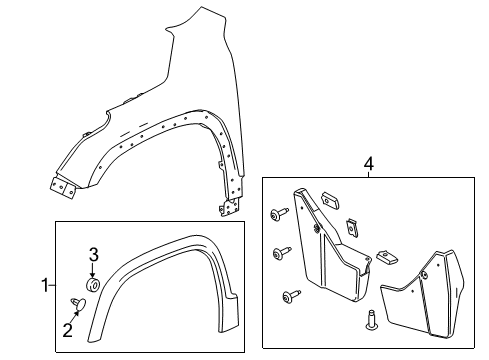 4
3
1
2