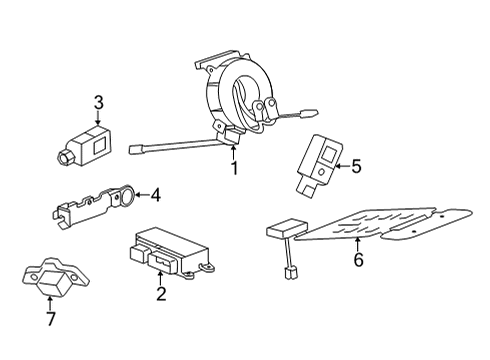 3
1
5
4
6
2
7