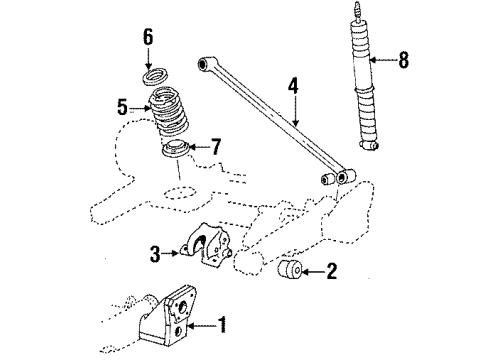 6
8
4
5
7
3
2
1