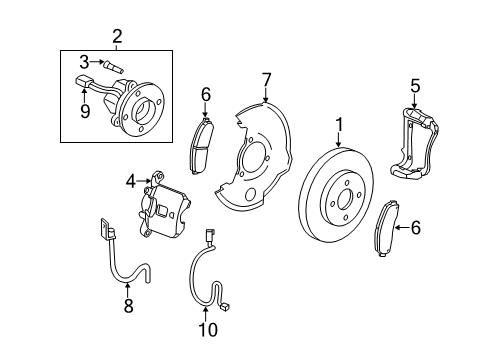 2
3
9
6
7
5
1
4
6
8
10