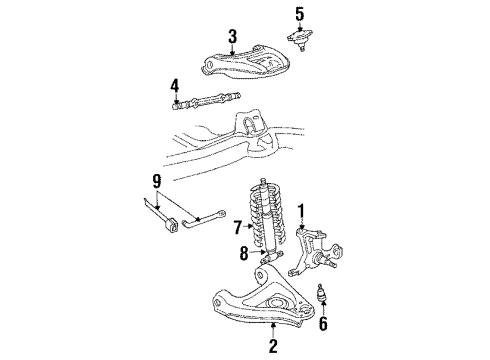 5
3
4
9
1
7
8
6
2