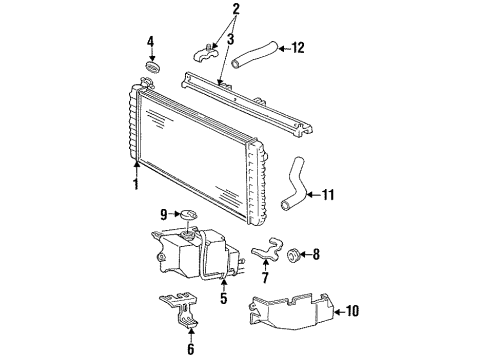 2
3
4
12
1
11
9
8
7
5
10
6